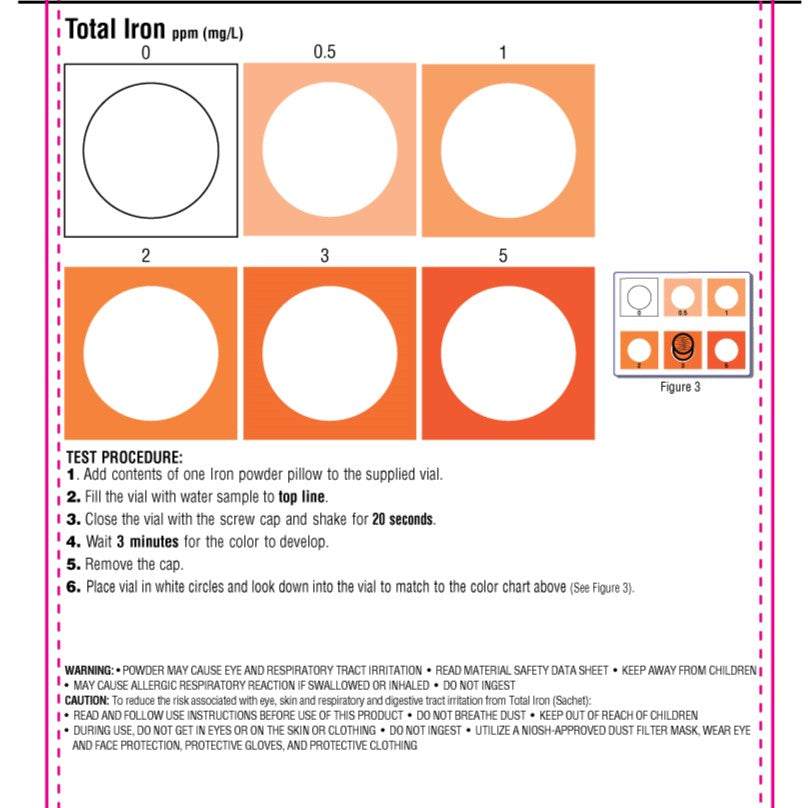 Total Iron ppm (mg/L)

0

0.5

1

2

3

5

0 0.5 1

2 3 5

Figure 3

TEST PROCEDURE:
1. Add contents of one Iron powder pillow to the supplied vial.
2. Fill the vial with water sample to top line.
3. Close the vial with the screw cap and shake for 20 seconds.
4. Wait 3 minutes for the color to develop.
5. Remove the cap.
6. Place vial in white circles and look down into the vial to match to the color chart above (See Figure 3).

WARNING: • POWDER MAY CAUSE EYE AND RESPIRATORY TRACT IRRITATION • READ MATERIAL SAFETY DATA SHEET • KEEP AWAY FROM CHILDREN • MAY CAUSE ALLERGIC RESPIRATORY REACTION IF SWALLOWED OR INHALED • DO NOT INGEST
CAUTION: To reduce the risk associated with eye, skin and respiratory and digestive tract irritation from Total Iron (Sachet):
• READ AND FOLLOW USE INSTRUCTIONS BEFORE USE OF THIS PRODUCT • DO NOT BREATHE DUST • KEEP OUT OF REACH OF CHILDREN
• DURING USE, DO NOT GET IN EYES OR ON THE SKIN OR CLOTHING • DO NOT INGEST • UTILIZE A NIOSH-APPROVED DUST FILTER MASK, WEAR EYE AND FACE PROTECTION, PROTECTIVE GLOVES, AND PROTECTIVE CLOTHING